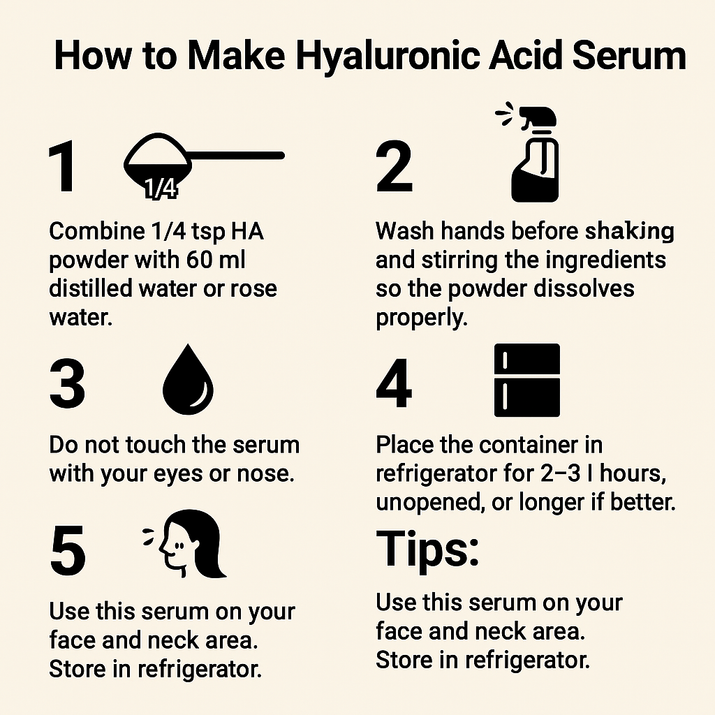 How to Make Hyaluronic Acid Serum

1

1/4

Combine 1/4 tsp HA powder with 60 ml distilled water or rose water.

2

Wash hands before shaking and stirring the ingredients so the powder dissolves properly.

3

Do not touch the serum with your eyes or nose.

4

Place the container in refrigerator for 2–3 l hours, unopened, or longer if better.

5

Use this serum on your face and neck area. Store in refrigerator.

Tips:

Use this serum on your face and neck area. Store in refrigerator.